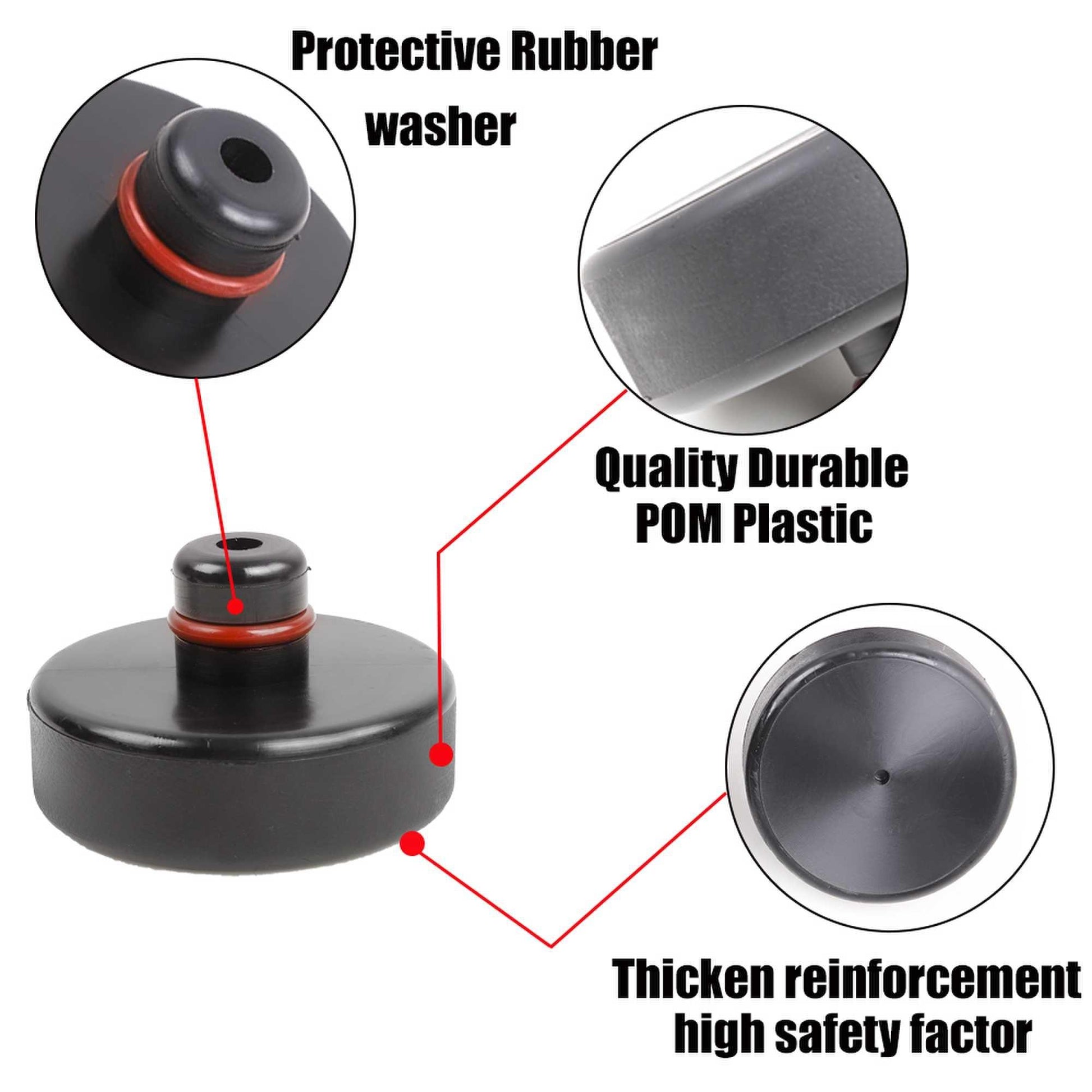 Protective Rubber washer

Quality Durable POM Plastic

Thicken reinforcement high safety factor