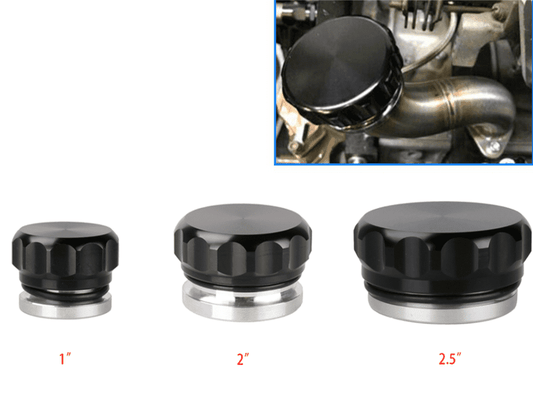 1″

2″

2.5″