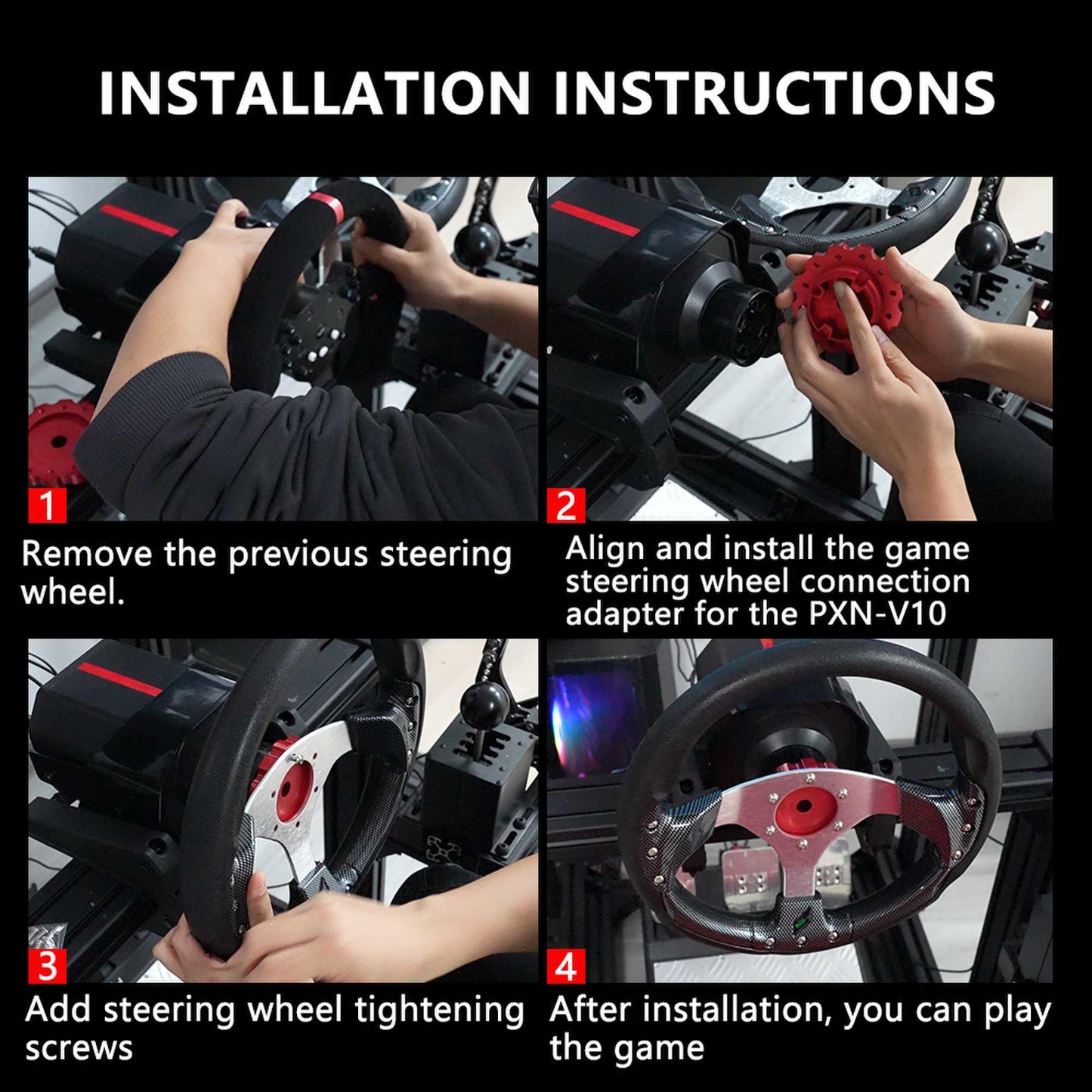 INSTALLATION INSTRUCTIONS

1
Remove the previous steering wheel.

2
Align and install the game steering wheel connection adapter for the PXN-V10

3
Add steering wheel tightening screws

4
After installation, you can play the game