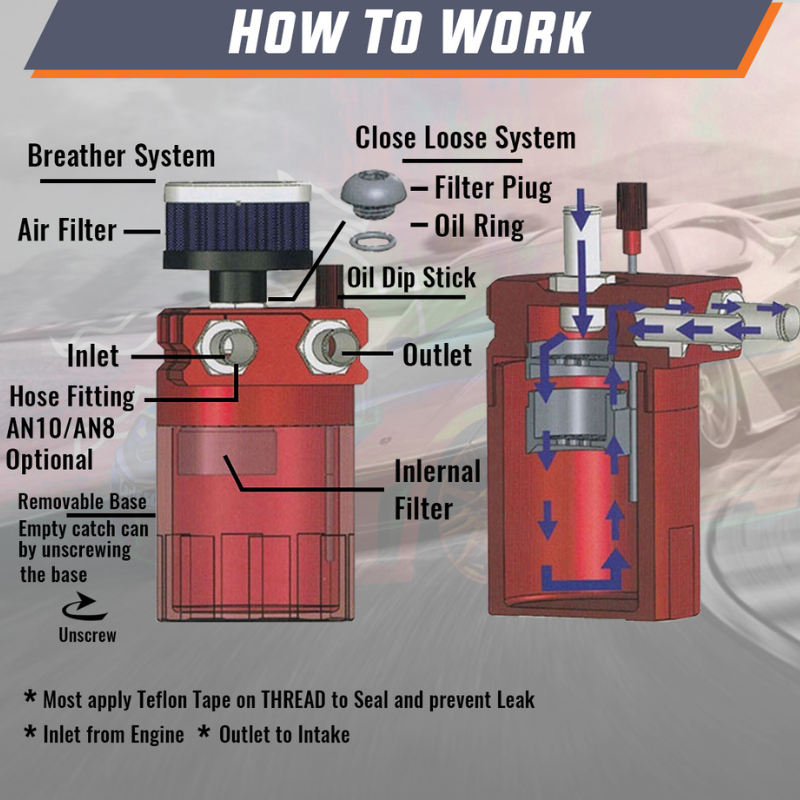 HOW TO WORK

Breather System

Air Filter

Close Loose System

Filter Piug

Oil Ring

Oil Dip Stick

Inlet

Outlet

Hose Fitting AN10/AN8 Optional

Inlernal Filter

Removable Base
Empty catch can by unscrewing the base

Unscrew

* Most apply Teflon Tape on THREAD to Seal and prevent Leak

* Inlet from Engine * Outlet to Intake