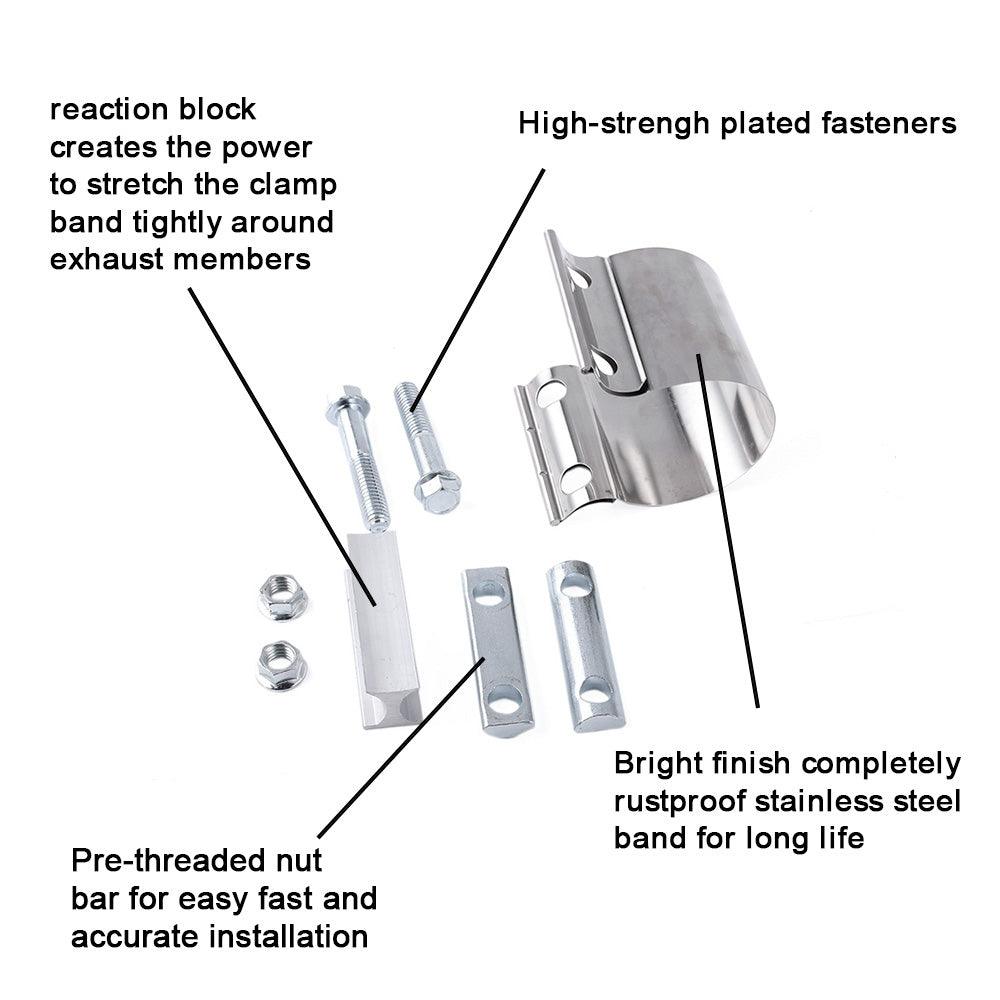 reaction block creates the power to stretch the clamp band tightly around exhaust members

High-strengh plated fasteners

Bright finish completely rustproof stainless steel band for long life

Pre-threaded nut bar for easy fast and accurate installation