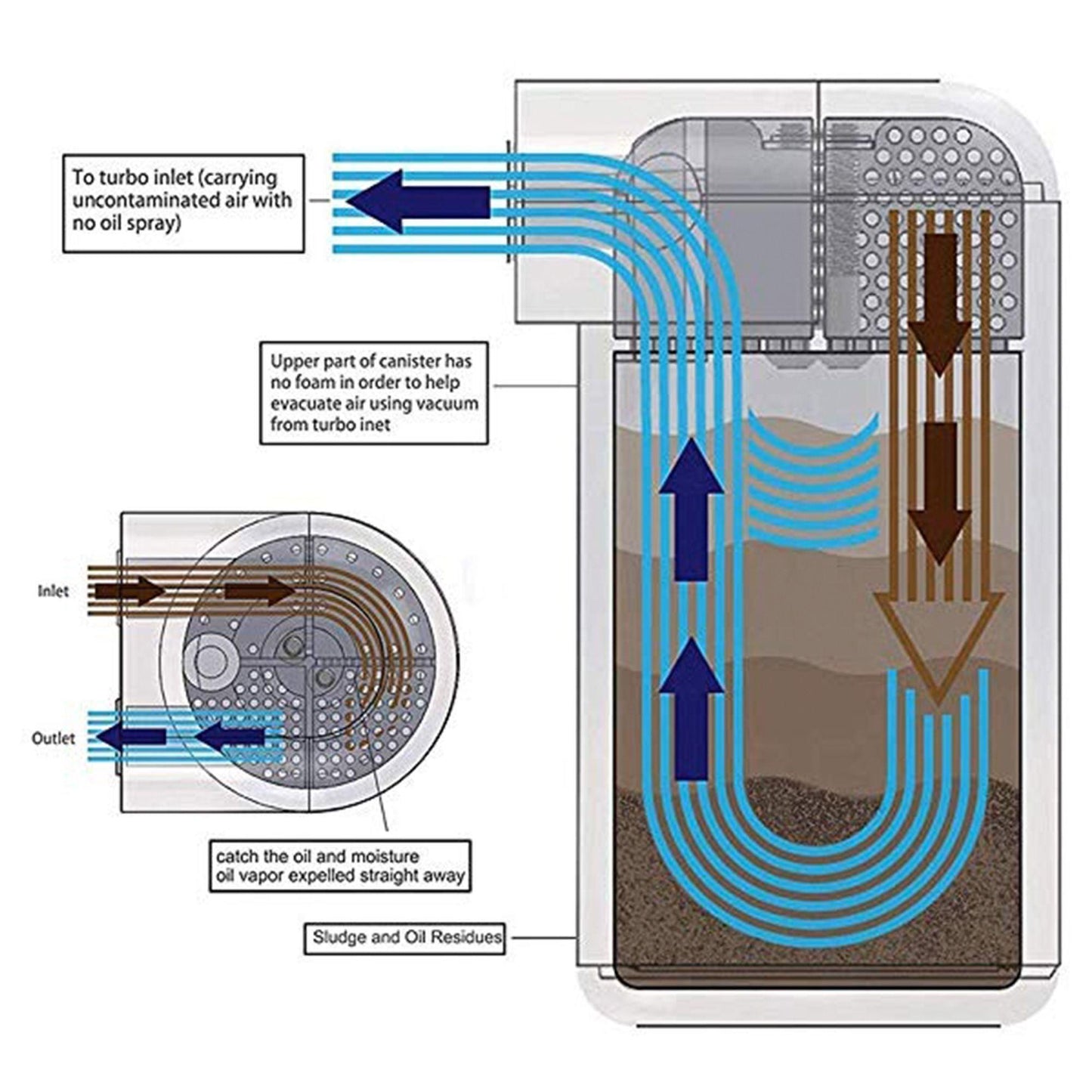 To turbo inlet (carrying uncontaminated air with no oil spray)

Upper part of canister has no foam in order to help evacuate air using vacuum from turbo inet

Inlet

Outlet

catch the oil and moisture
oil vapor expelled straight away

Sludge and Oil Residues