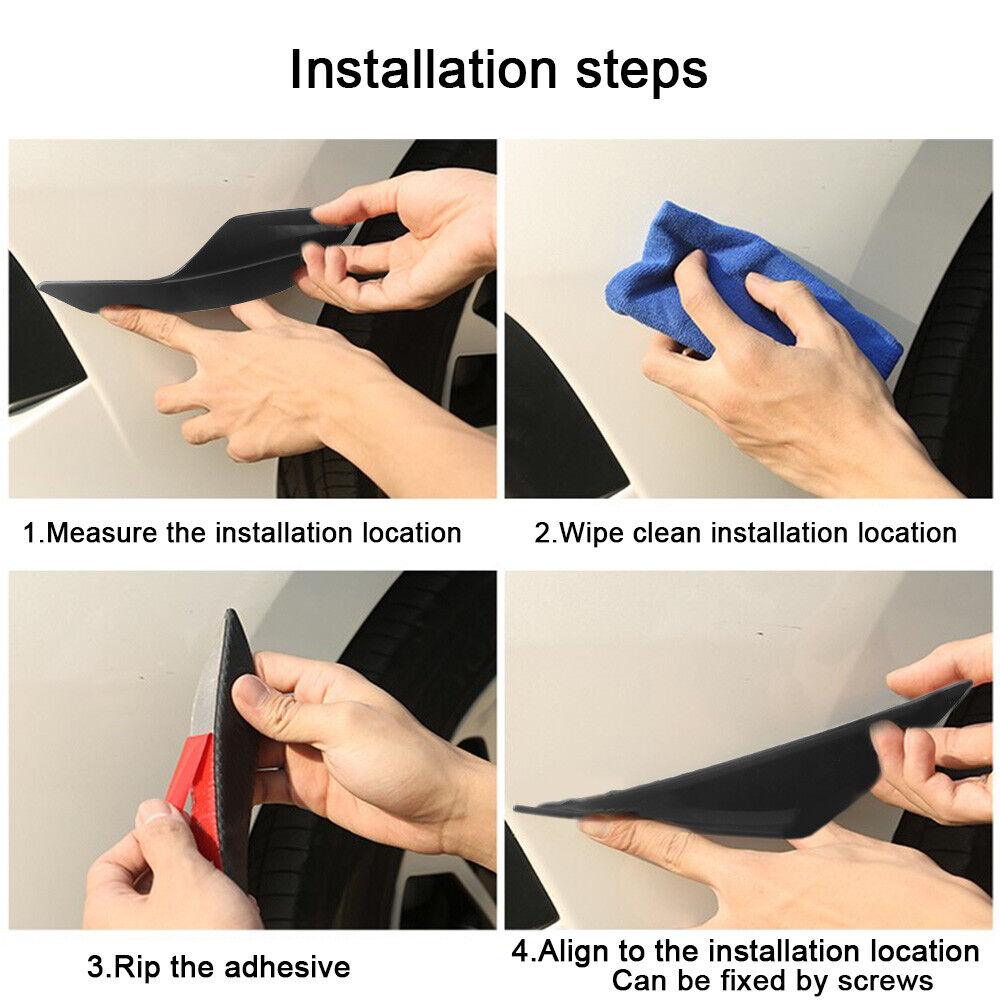 Installation steps

1.Measure the installation location

2.Wipe clean installation location

3.Rip the adhesive

4.Align to the installation location
Can be fixed by screws