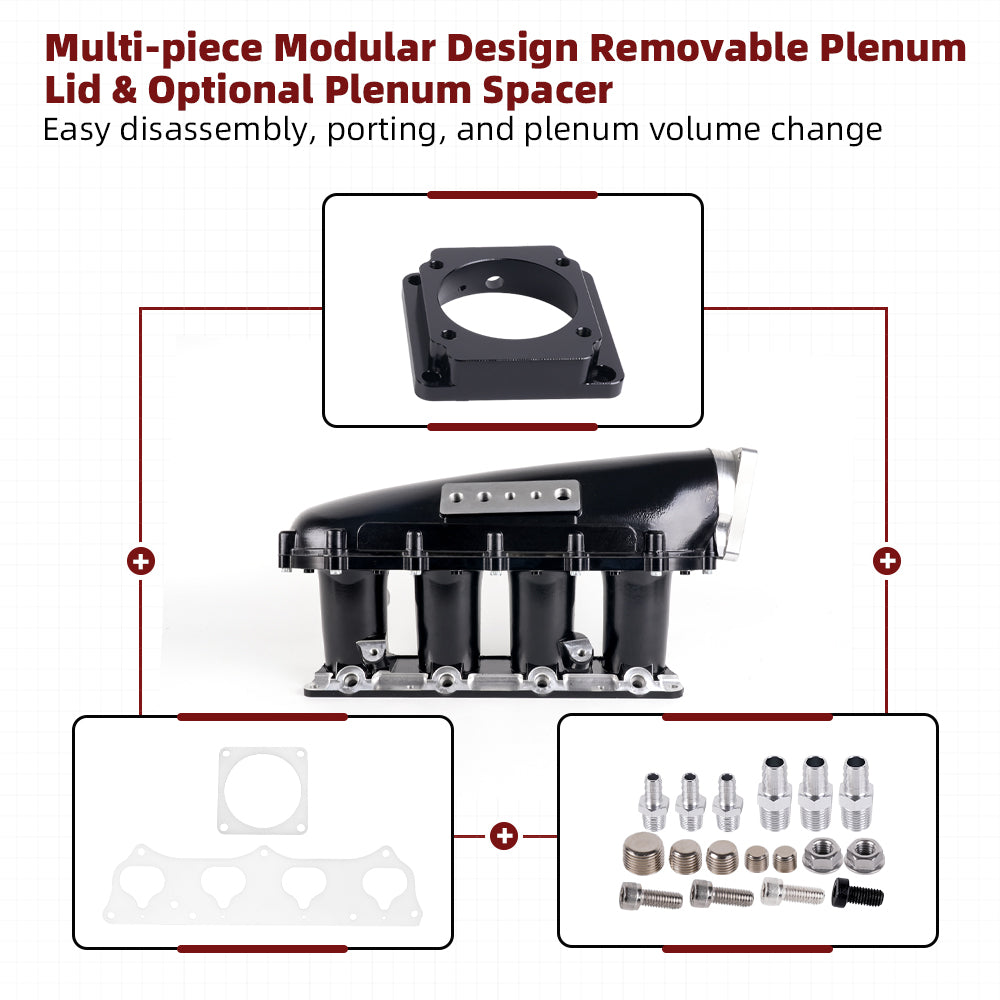 Multi-piece Modular Design Removable Plenum Lid & Optional Plenum Spacer
Easy disassembly, porting, and plenum volume change