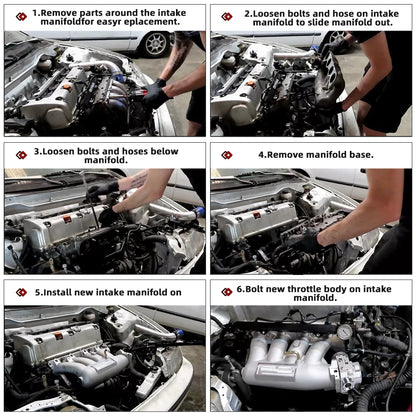 1.Remove parts around the intake manifoldfor easyr eplacement.

2.Loosen bolts and hose on intake manifold to slide manifold out.

3.Loosen bolts and hoses below manifold.

4.Remove manifold base.

5.Install new intake manifold on

6.Bolt new throttle body on intake manifold.